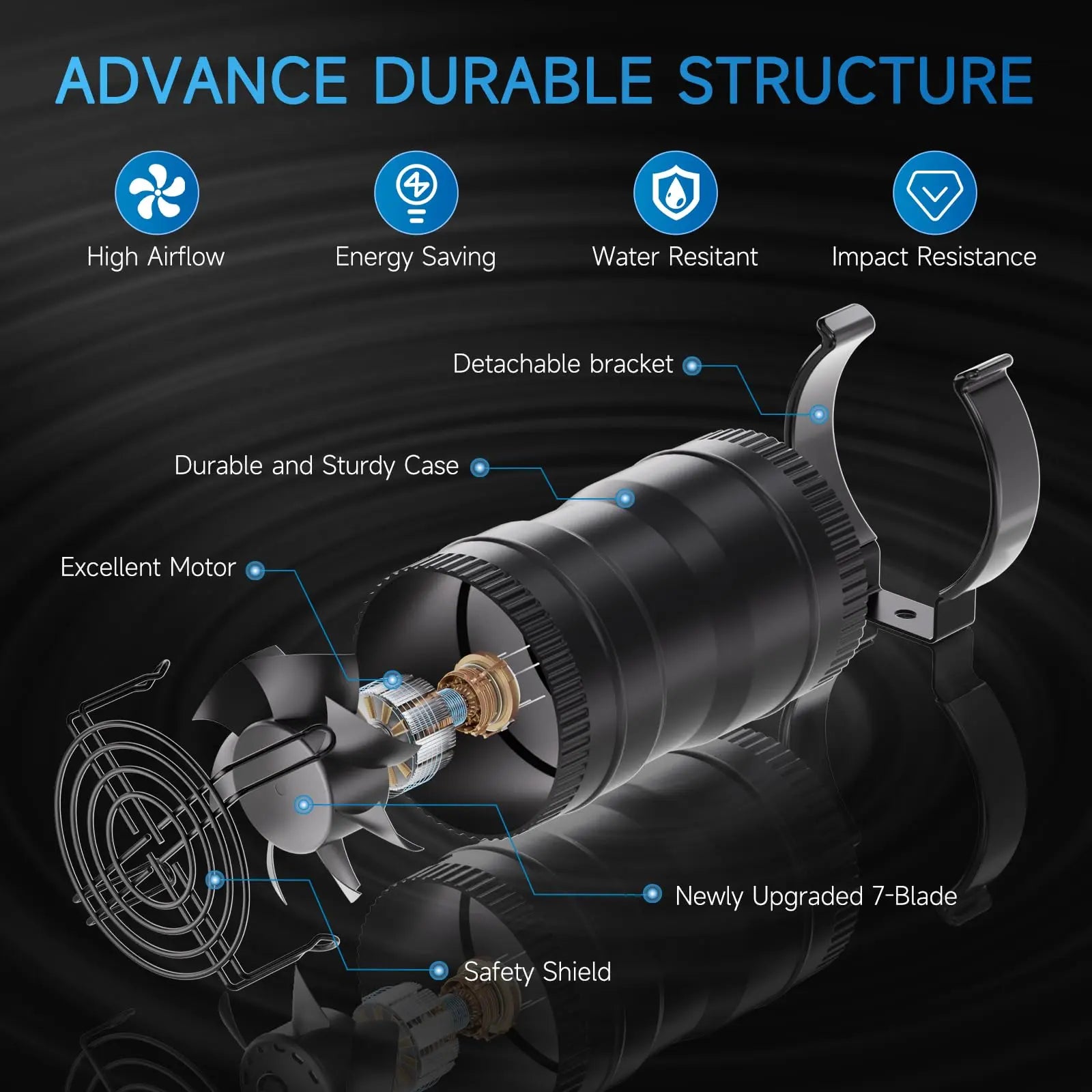 ADVANCE DURABLE STRUCTURE

High Airflow

Energy Saving

Water Resitant

Impact Resistance

Detachable bracket

Durable and Sturdy Case

Excellent Motor

Newly Upgraded 7-Blade

Safety Shield