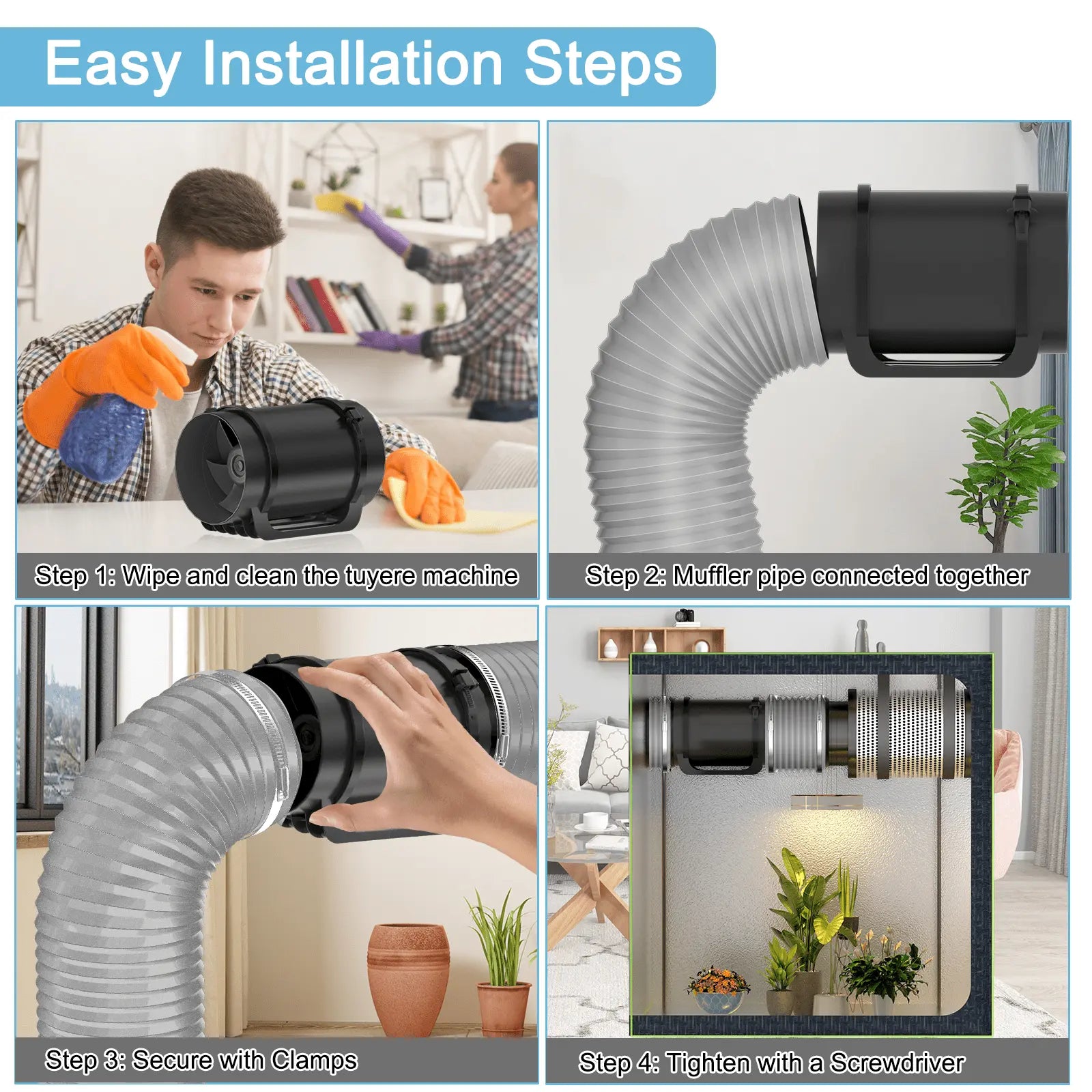 Easy Installation Steps

Step 1: Wipe and clean the tuyere machine

Step 2: Muffler pipe connected together

Step 3: Secure with Clamps

Step 4: Tighten with a Screwdriver