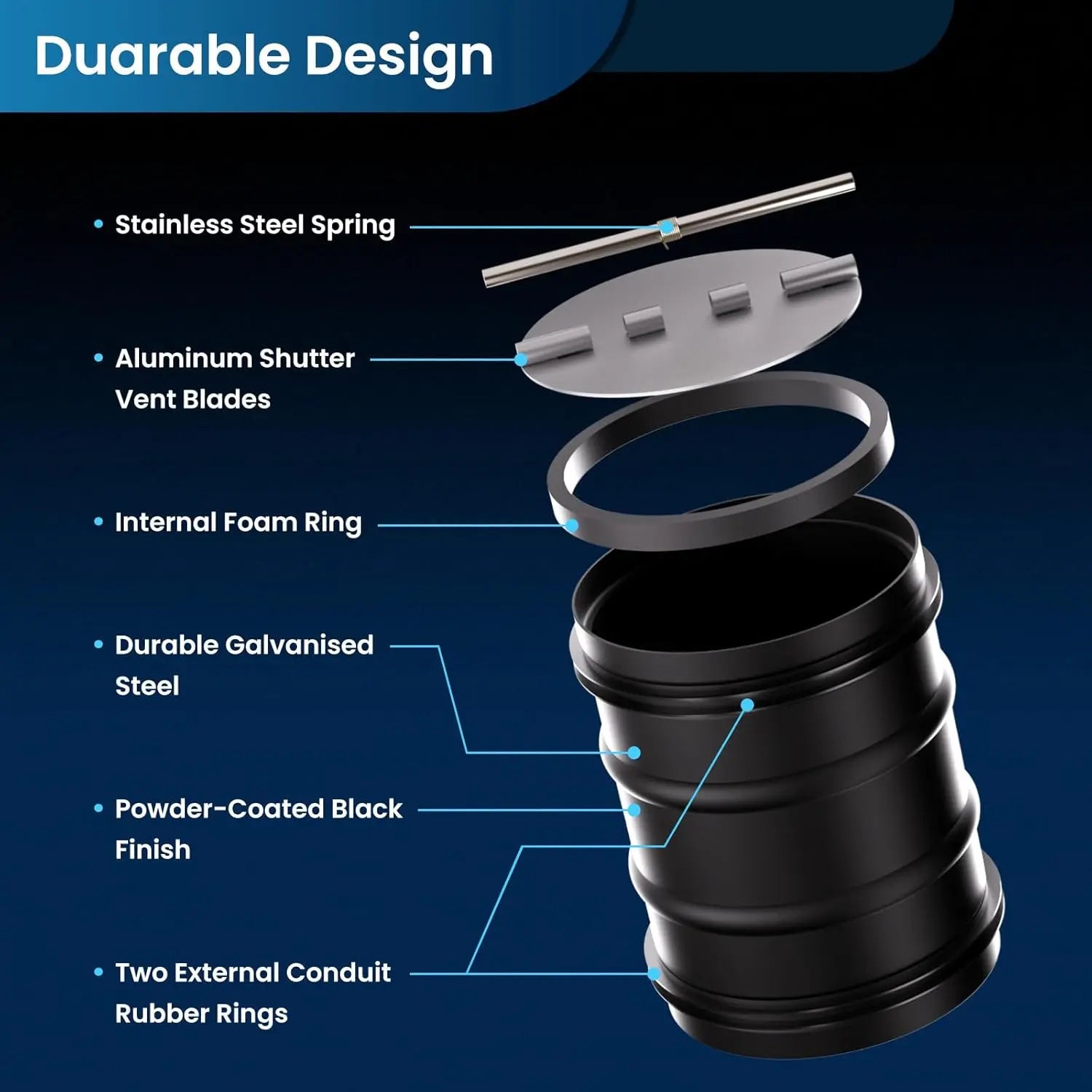 Duarable Design

• Stainless Steel Spring

• Aluminum Shutter Vent Blades

• Internal Foam Ring

• Durable Galvanised Steel

• Powder-Coated Black Finish

• Two External Conduit Rubber Rings