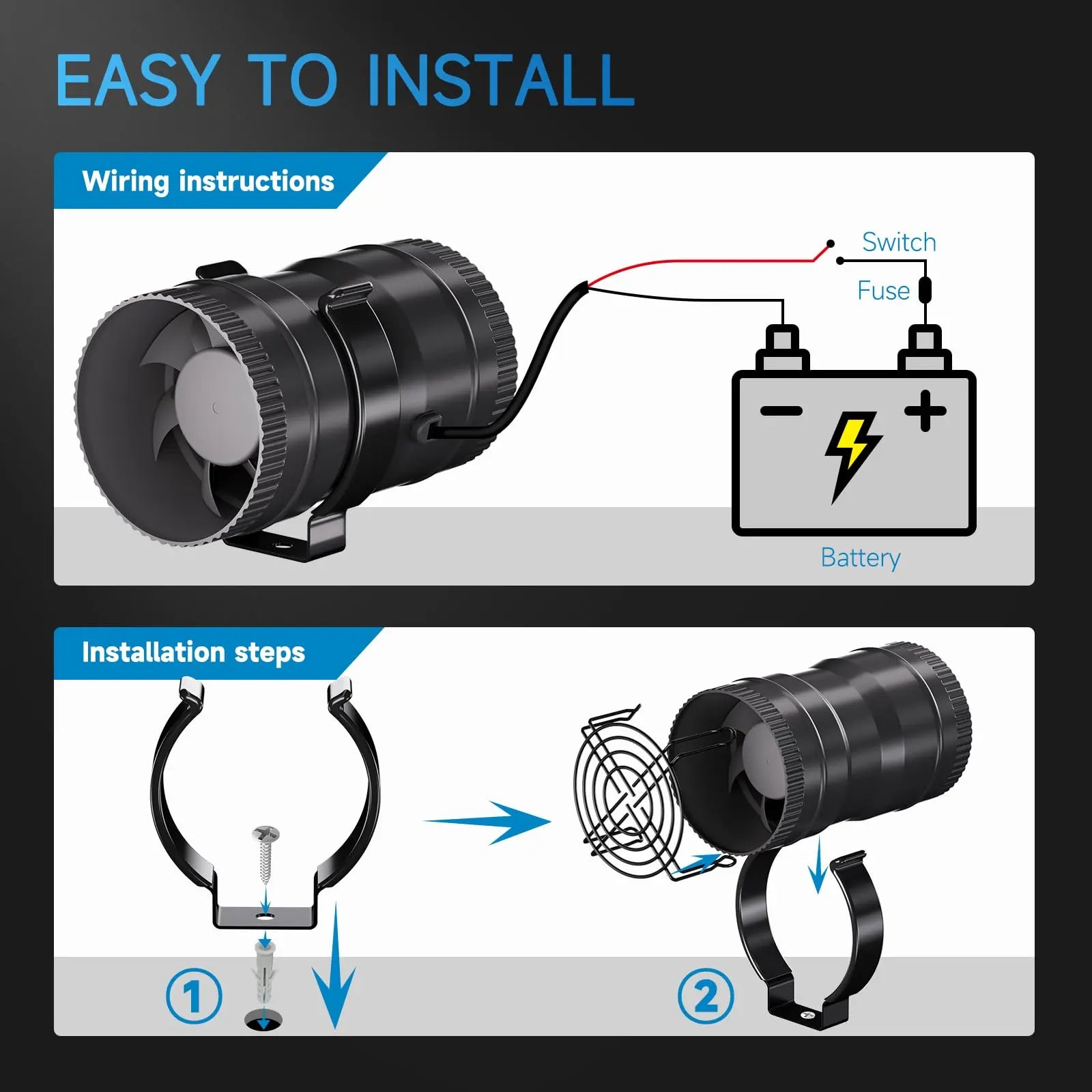 EASY TO INSTALL

Wiring instructions

Switch

Fuse

−

+

Battery

Installation steps

①

②